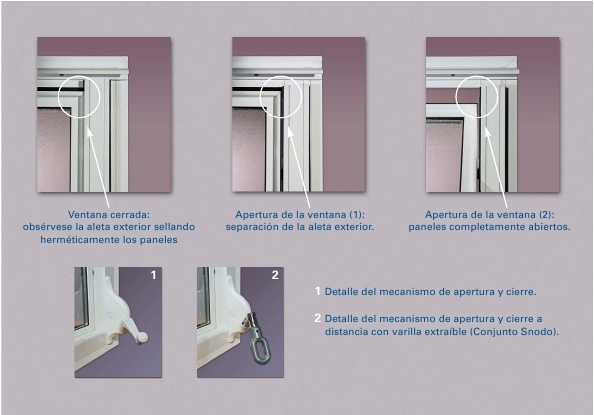 Ventana cerrada: obsérvese la aleta exterior sellando herméticamente los paneles

Apertura de la ventana (1): separación de la aleta exterior.

Apertura de la ventana (2): paneles completamente abiertos.

1

2

1 Detalle del mecanismo de apertura y cierre.

2 Detalle del mecanismo de apertura y cierre a distancia con varilla extraíble (Conjunto Snodo).