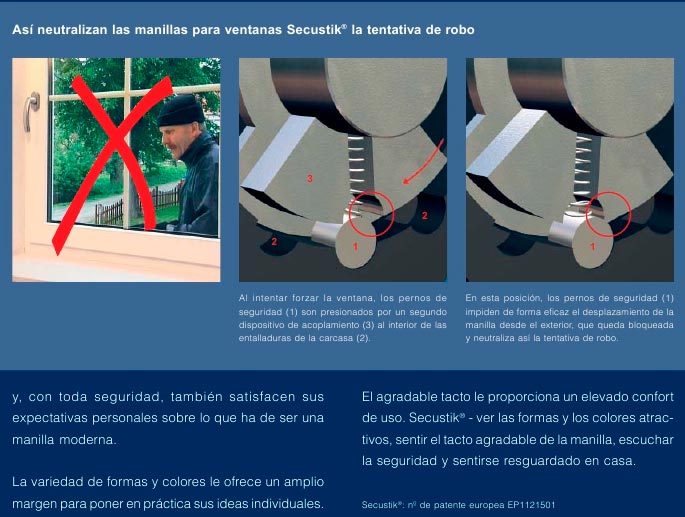 Así neutralizan las manillas para ventanas Secustik® la tentativa de robo

3

2

2

1

1

Al intentar forzar la ventana, los pernos de seguridad (1) son presionados por un segundo dispositivo de acoplamiento (3) al interior de las entalladuras de la carcasa (2).

En esta posición, los pernos de seguridad (1) impiden de forma eficaz el desplazamiento de la manilla desde el exterior, que queda bloqueada y neutraliza así la tentativa de robo.

y, con toda seguridad, también satisfacen sus expectativas personales sobre lo que ha de ser una manilla moderna.

La variedad de formas y colores le ofrece un amplio margen para poner en práctica sus ideas individuales.

El agradable tacto le proporciona un elevado confort de uso. Secustik® - ver las formas y los colores atractivos, sentir el tacto agradable de la manilla, escuchar la seguridad y sentirse resguardado en casa.

Secustik®: nº de patente europea EP1121501